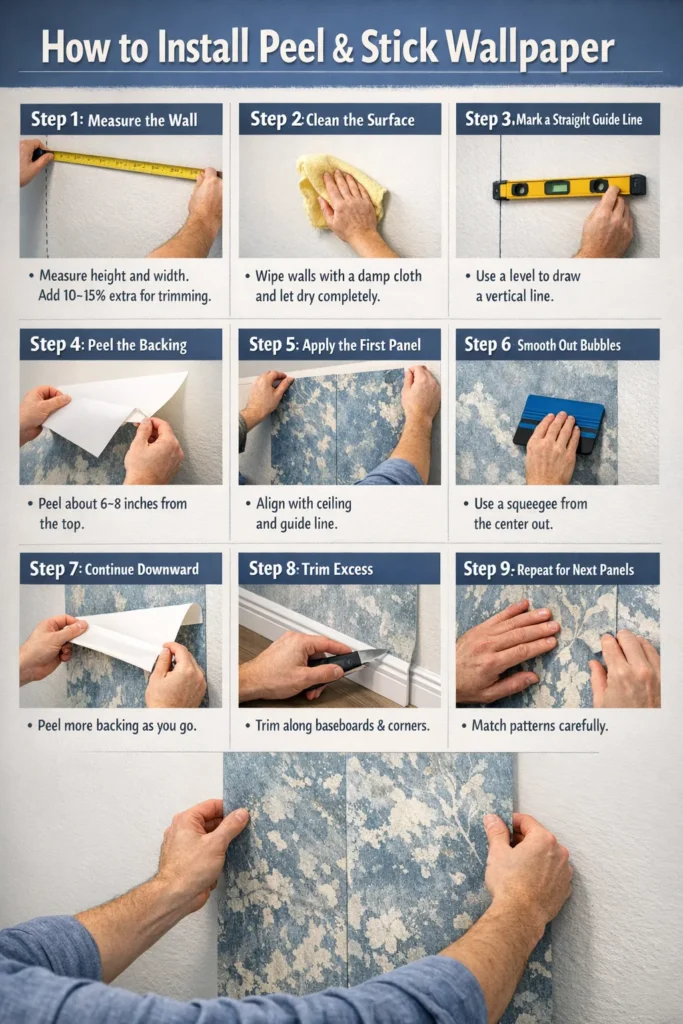 How to Install Peel & Stick Wallpaper

Step 1: Measure the Wall

• Measure height and width. Add 10–15% extra for trimming.

Step 2: Clean the Surface

• Wipe walls with a damp cloth and let dry completely.

Step 3. Mark a Straight Guide Line

• Use a level to draw a vertical line.

Step 4: Peel the Backing

• Peel about 6–8 inches from the top.

Step 5: Apply the First Panel

• Align with ceiling and guide line.

Step 6 Smooth Out Bubbles

• Use a squeegee from the center out.

Step 7: Continue Downward

• Peel more backing as you go.

Step 8: Trim Excess

• Trim along baseboards & corners.

Step 9: Repeat for Next Panels

• Match patterns carefully.