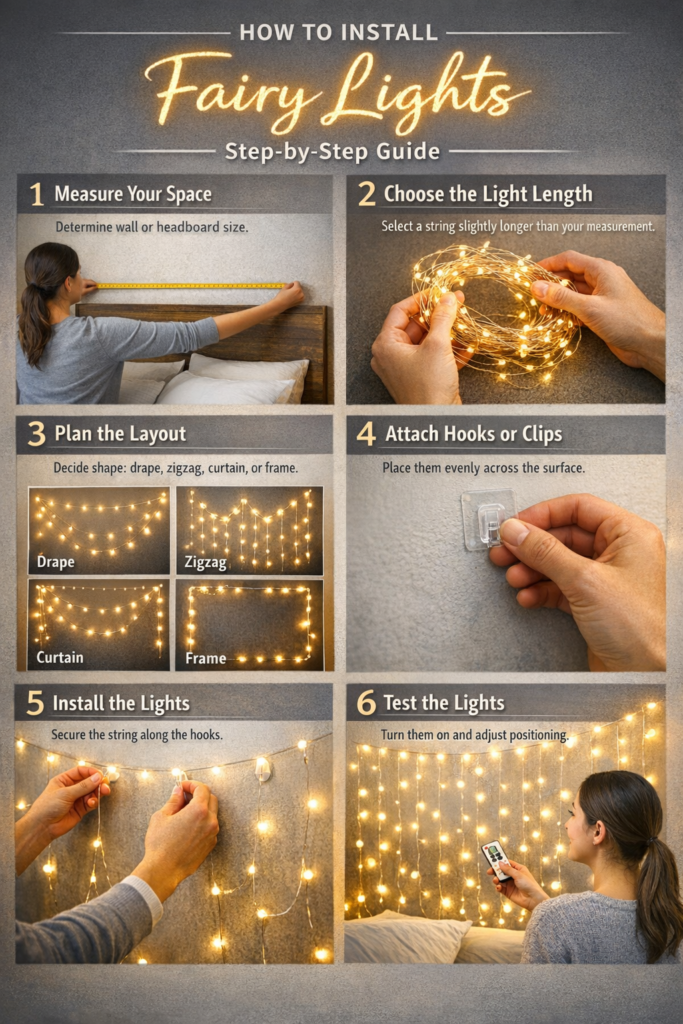 HOW TO INSTALL
Fairy Lights
Step-by-Step Guide

1 Measure Your Space
Determine wall or headboard size.

2 Choose the Light Length
Select a string slightly longer than your measurement.

3 Plan the Layout
Decide shape: drape, zigzag, curtain, or frame.
Drape
Zigzag
Curtain
Frame

4 Attach Hooks or Clips
Place them evenly across the surface.

5 Install the Lights
Secure the string along the hooks.

6 Test the Lights
Turn them on and adjust positioning.